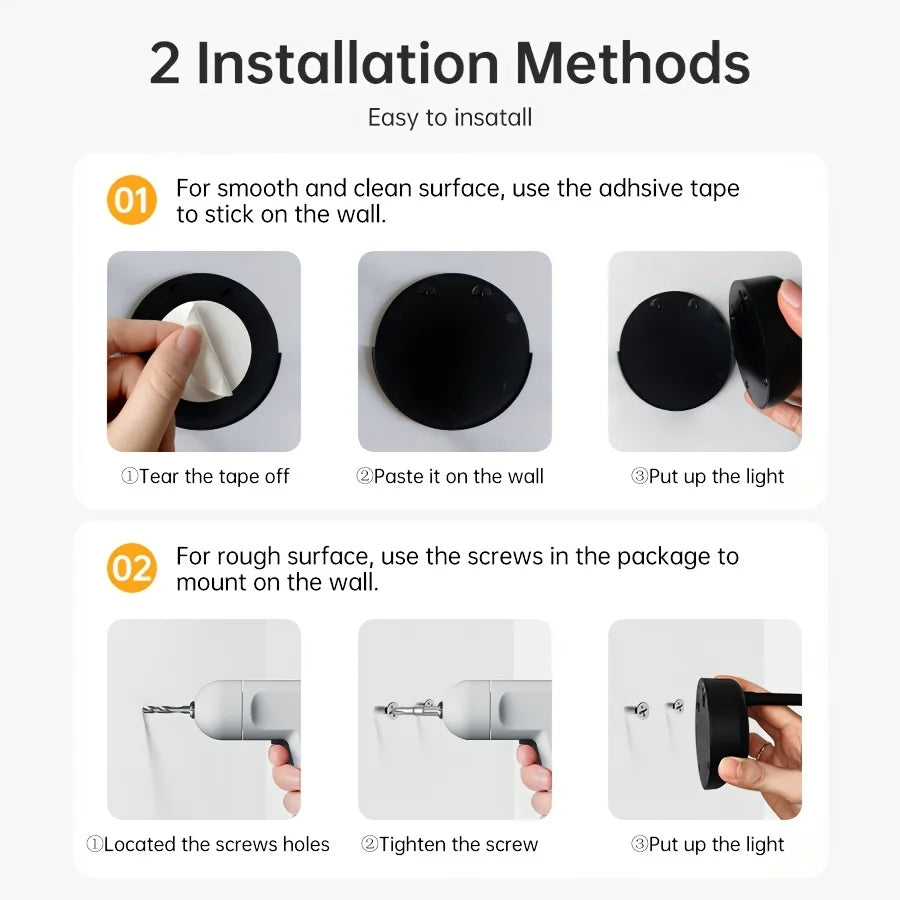 2 Installation Methods

Easy to insatall

01 For smooth and clean surface, use the adhsive tape to stick on the wall.

①Tear the tape off

②Paste it on the wall

③Put up the light

02 For rough surface, use the screws in the package to mount on the wall.

①Located the screws holes

②Tighten the screw

③Put up the light